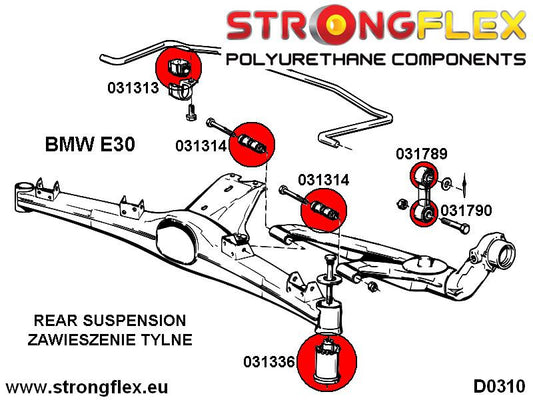 STRONGFLEX
POLYURETHANE COMPONENTS

031313

BMW E30

031314

031789

031314

031790

REAR SUSPENSION
ZAWIESZENIE TYLNE

031336

www.strongflex.eu

D0310